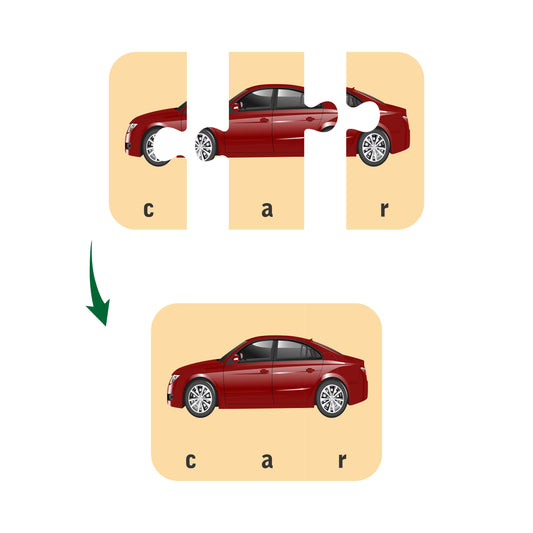 c a r

c a r